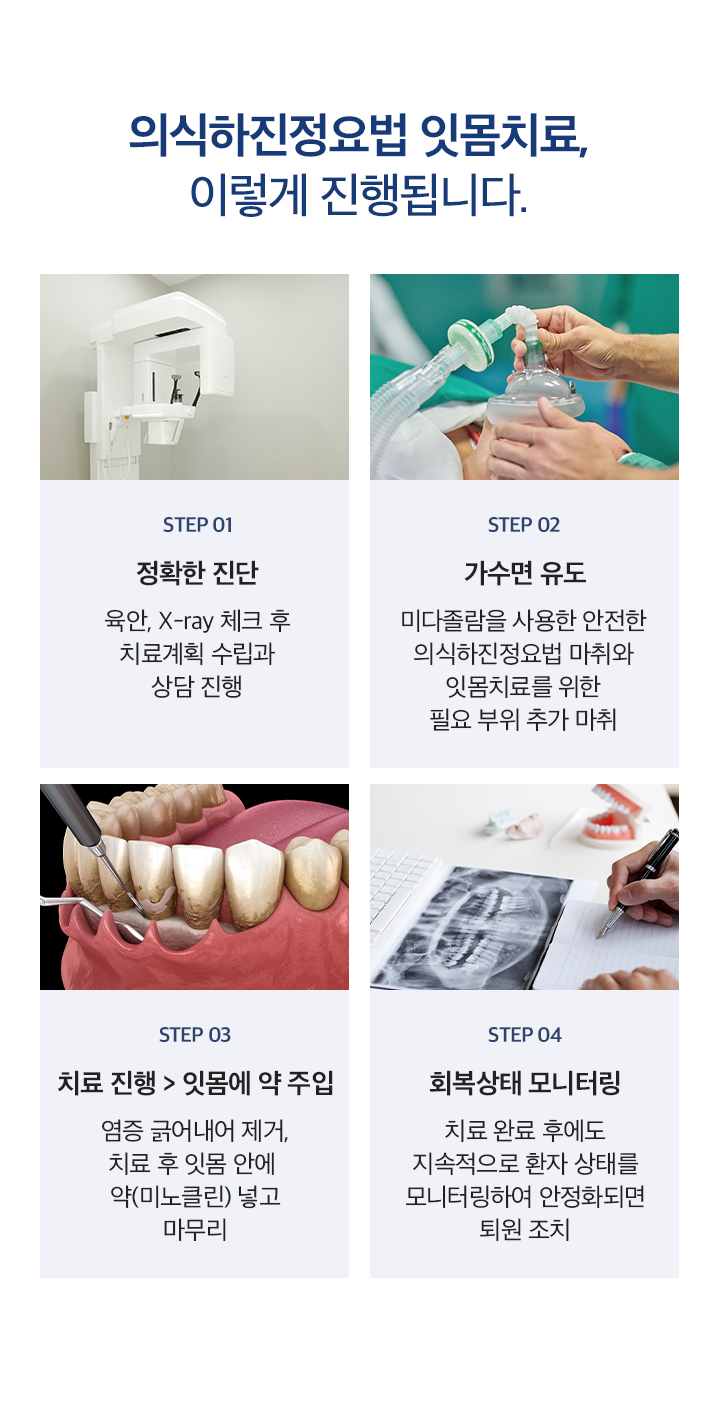 의식하진정요법 잇몸치료,
이렇게 진행됩니다.

STEP 01

정확한 진단

육안, X-ray 체크 후 치료계획 수립과 상담 진행

STEP 02

가수면 유도

미다졸람을 사용한 안전한 의식하진정요법 마취와 잇몸치료를 위한 필요 부위 추가 마취

STEP 03

치료 진행 > 잇몸에 약 주입

염증 긁어내어 제거, 치료 후 잇몸 안에 약(미노클린) 넣고 마무리

STEP 04

회복상태 모니터링

치료 완료 후에도 지속적으로 환자 상태를 모니터링하여 안정화되면 퇴원 조치