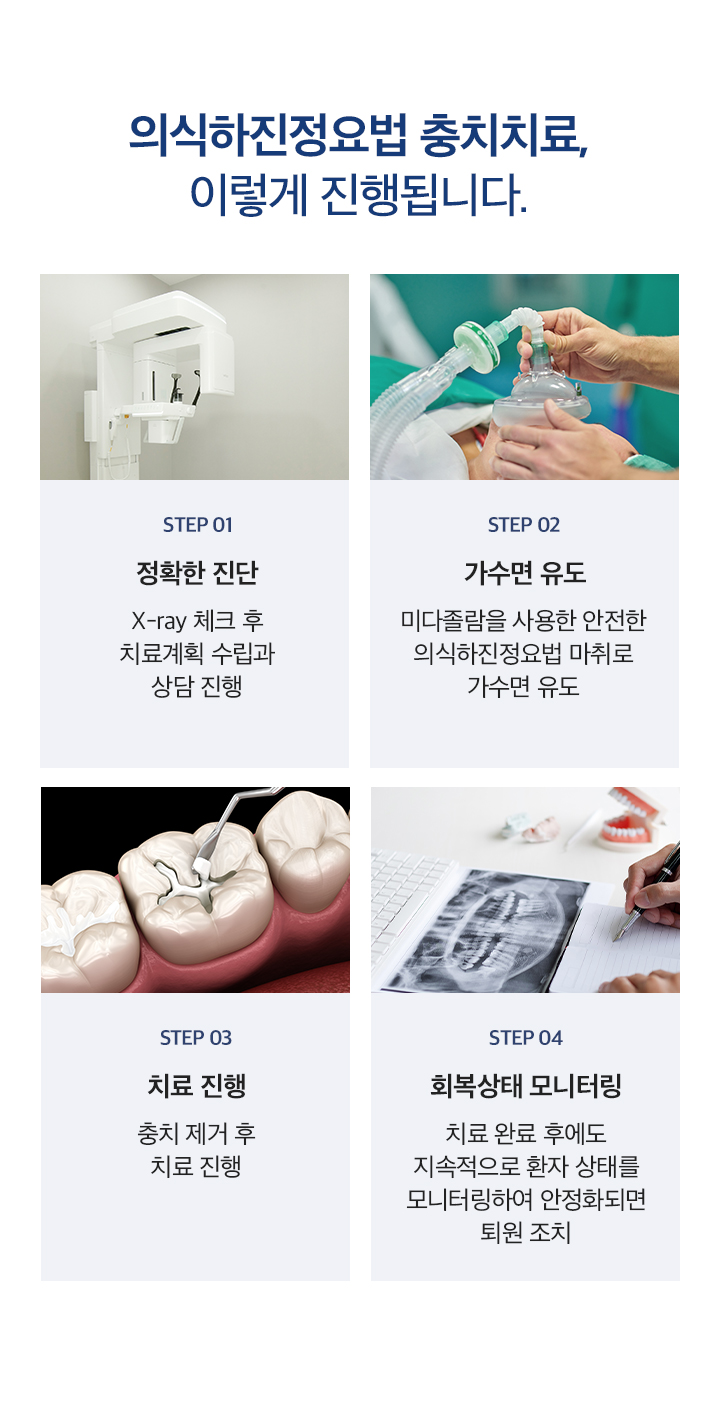 의식하진정요법 충치치료,
이렇게 진행됩니다.

STEP 01

정확한 진단

X-ray 체크 후
치료계획 수립과
상담 진행

STEP 02

가수면 유도

미다졸람을 사용한 안전한
의식하진정요법 마취로
가수면 유도

STEP 03

치료 진행

충치 제거 후
치료 진행

STEP 04

회복상태 모니터링

치료 완료 후에도
지속적으로 환자 상태를
모니터링하여 안정화되면
퇴원 조치