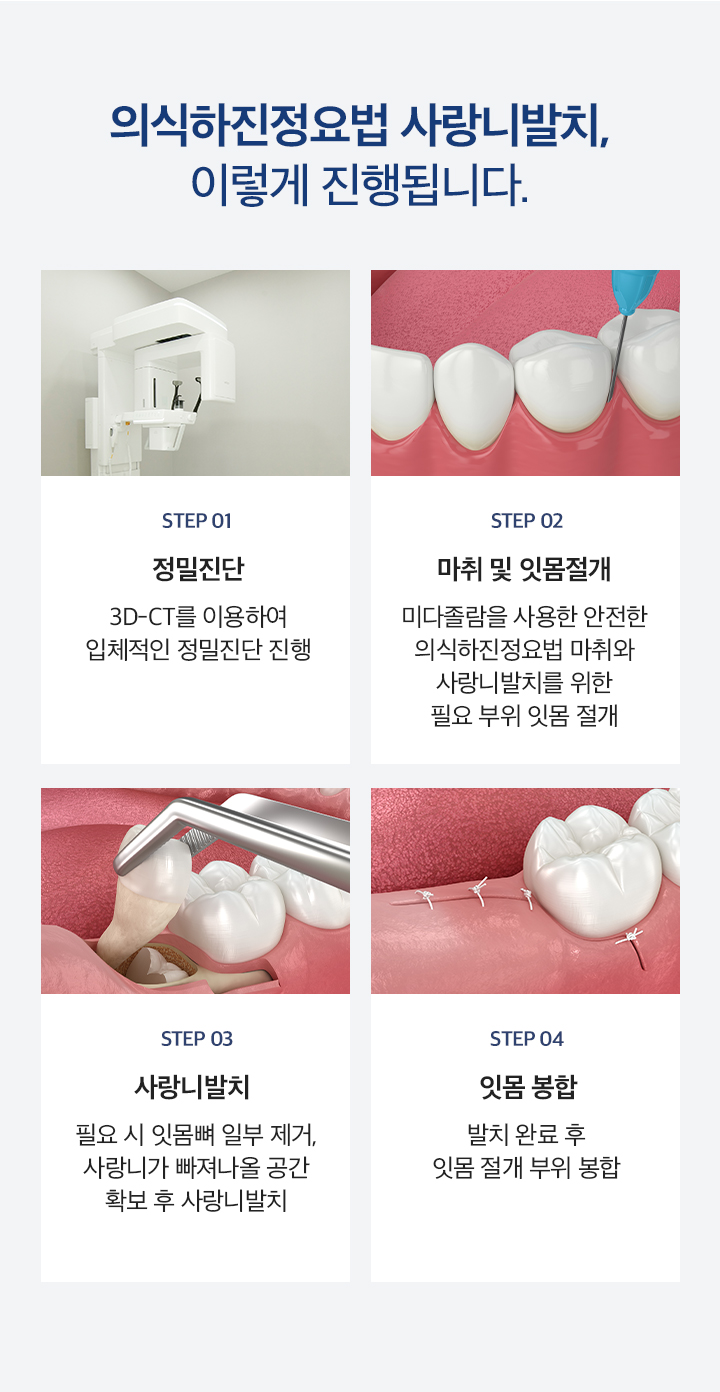 의식하진정요법 사랑니발치,
이렇게 진행됩니다.

STEP 01

정밀진단

3D-CT를 이용하여 입체적인 정밀진단 진행

STEP 02

마취 및 잇몸절개

미다졸람을 사용한 안전한 의식하진정요법 마취와 사랑니발치를 위한 필요 부위 잇몸 절개

STEP 03

사랑니발치

필요 시 잇몸뼈 일부 제거, 사랑니가 빠져나올 공간 확보 후 사랑니발치

STEP 04

잇몸 봉합

발치 완료 후 잇몸 절개 부위 봉합